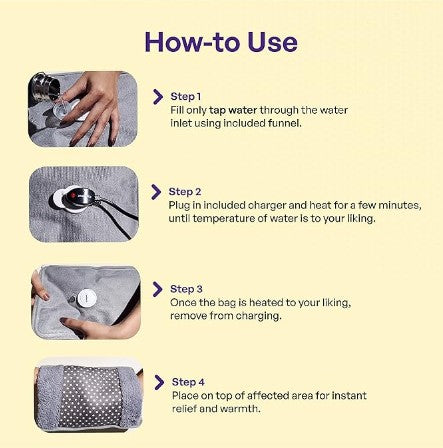 How-to Use

Step 1
Fill only tap water through the water inlet using included funnel.

Step 2
Plug in included charger and heat for a few minutes, until temperature of water is to your liking.

Step 3
Once the bag is heated to your liking, remove from charging.

Step 4
Place on top of affected area for instant relief and warmth.