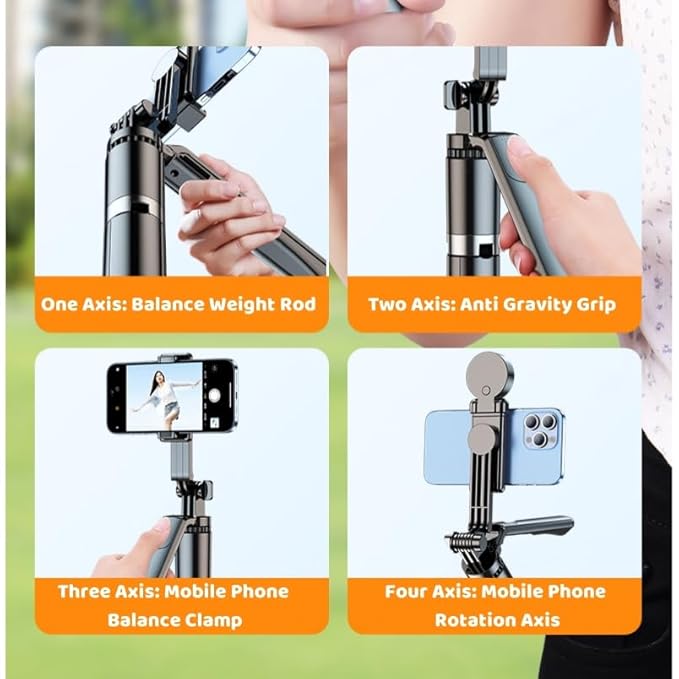 One Axis: Balance Weight Rod

Two Axis: Anti Gravity Grip

Three Axis: Mobile Phone Balance Clamp

Four Axis: Mobile Phone Rotation Axis