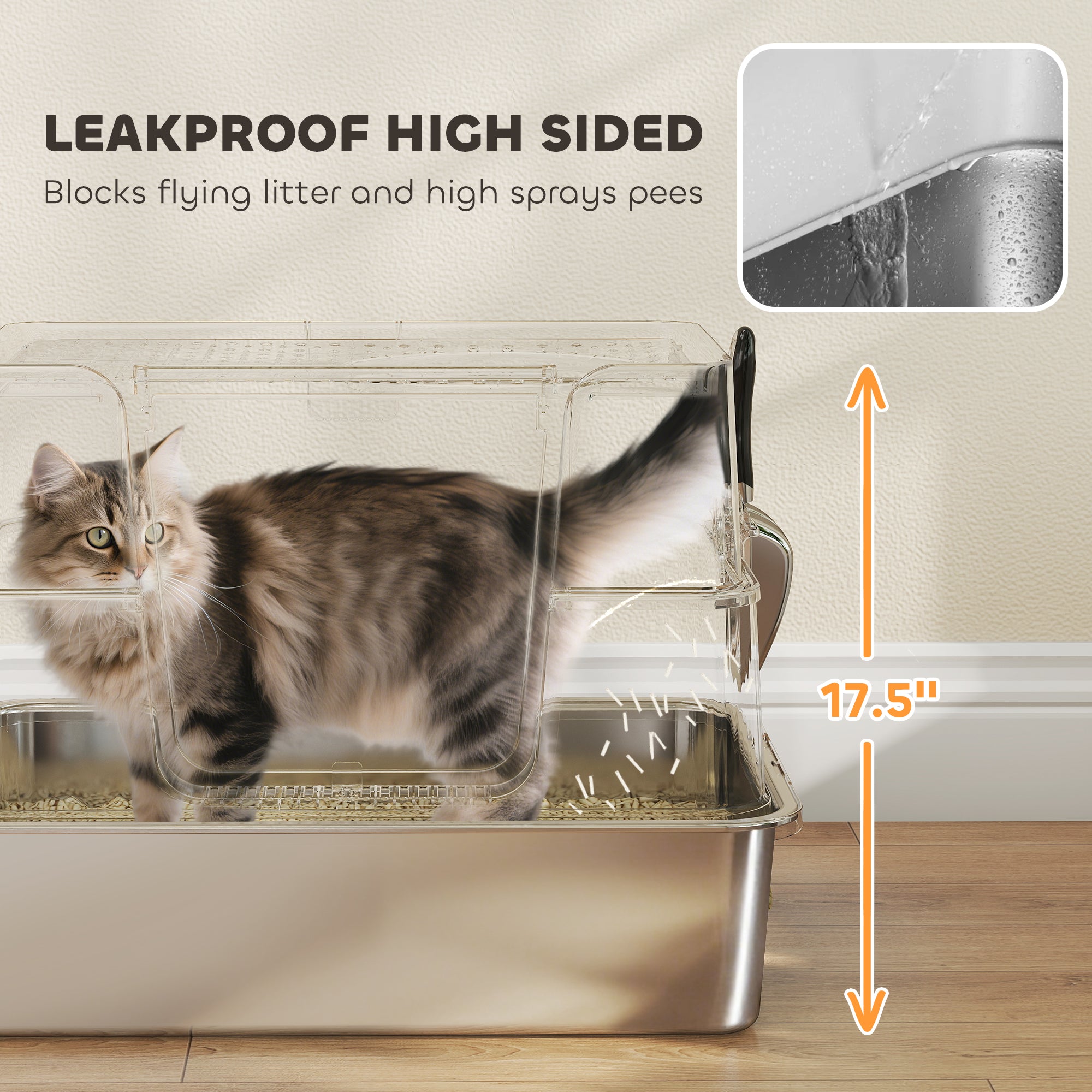 LEAKPROOF HIGH SIDED

Blocks flying litter and high sprays pees

17.5"