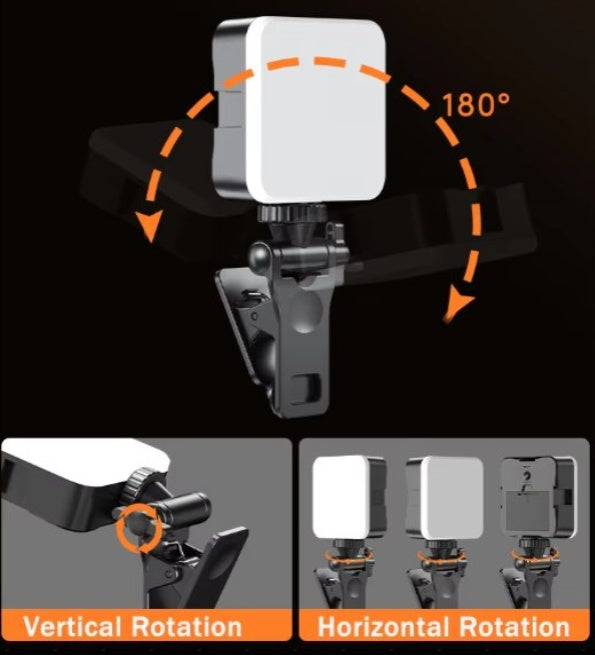 180°

Vertical Rotation

Horizontal Rotation