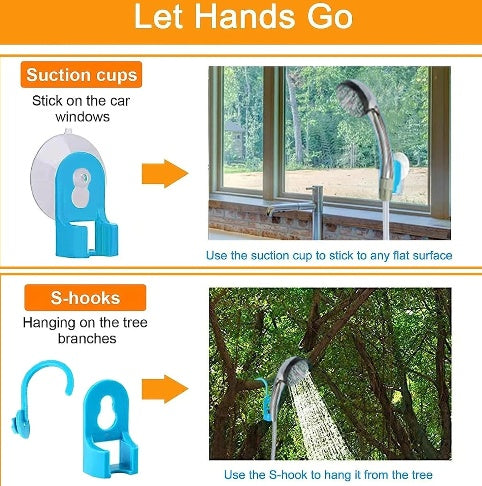 Let Hands Go

Suction cups

Stick on the car windows

Use the suction cup to stick to any flat surface

S-hooks

Hanging on the tree branches

Use the S-hook to hang it from the tree