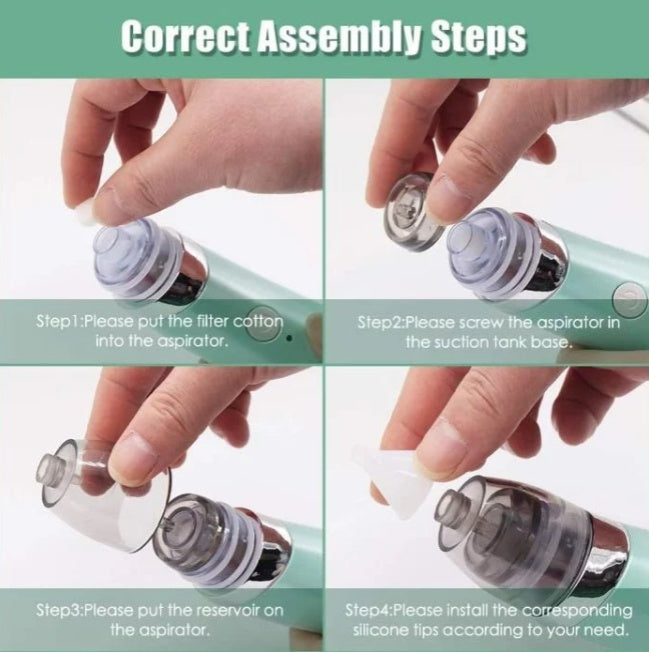 Correct Assembly Steps

Step1:Please put the filter cotton into the aspirator.

Step2:Please screw the aspirator in the suction tank base.

Step3:Please put the reservoir on the aspirator.

Step4:Please install the corresponding silicone tips according to your need.