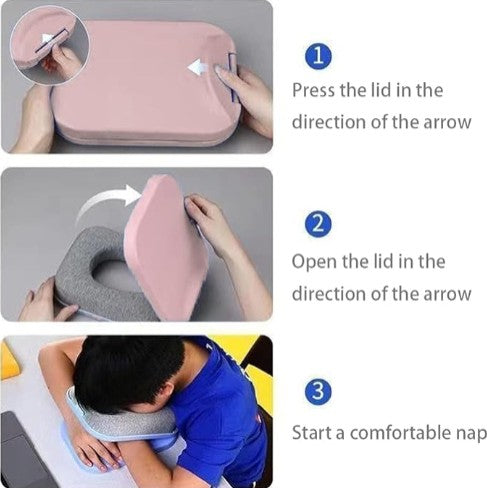 1

Press the lid in the direction of the arrow

2

Open the lid in the direction of the arrow

3

Start a comfortable nap